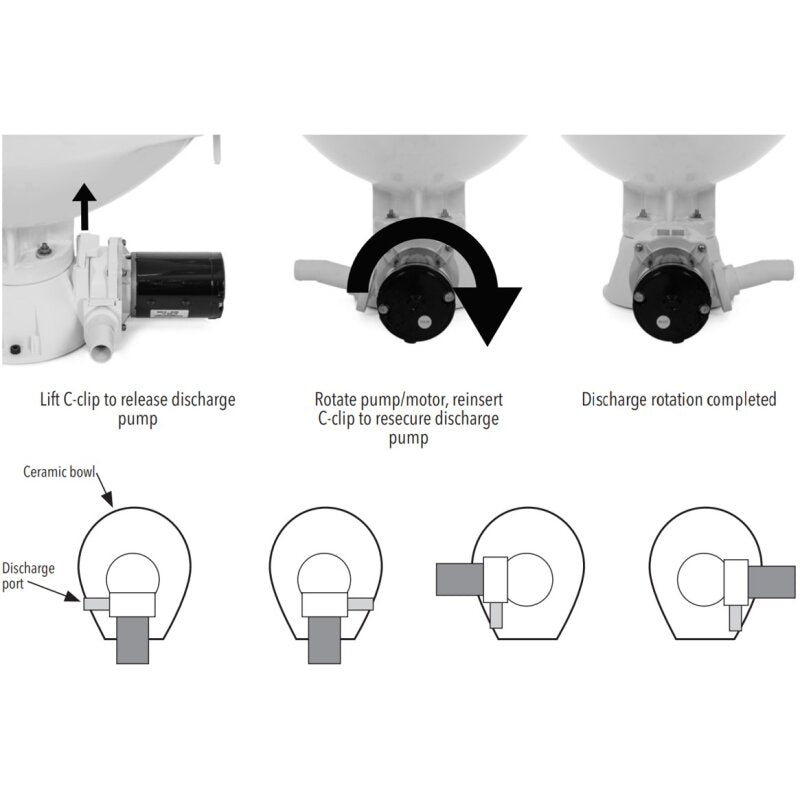 Lift C-clip to release discharge pump

Rotate pump/motor, reinsert C-clip to resecure discharge pump

Discharge rotation completed

Ceramic bowl

Discharge port